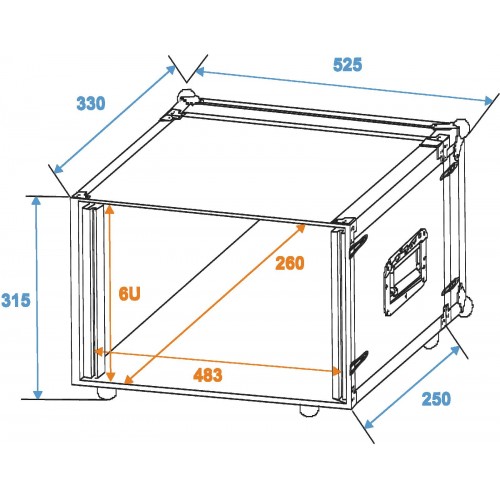 525
330
260
315
6U
483
250