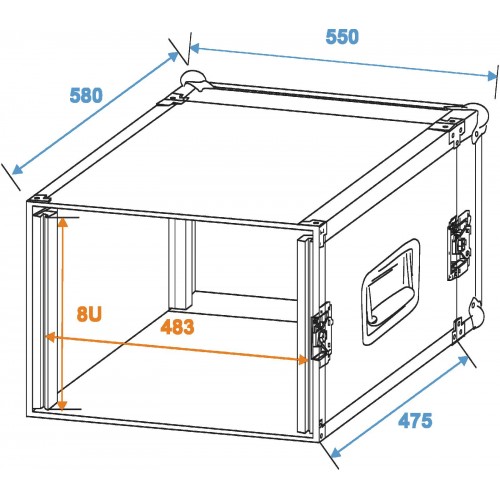 550

580

8U

483

475