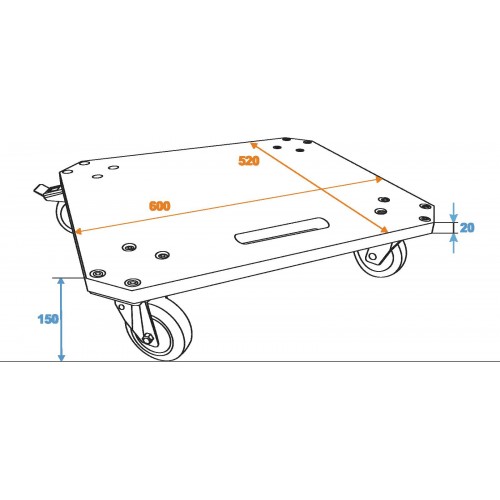 520

600

20

150