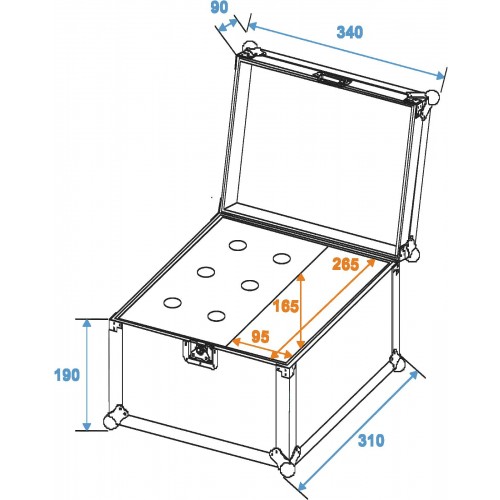 90
340
265
165
95
190
310