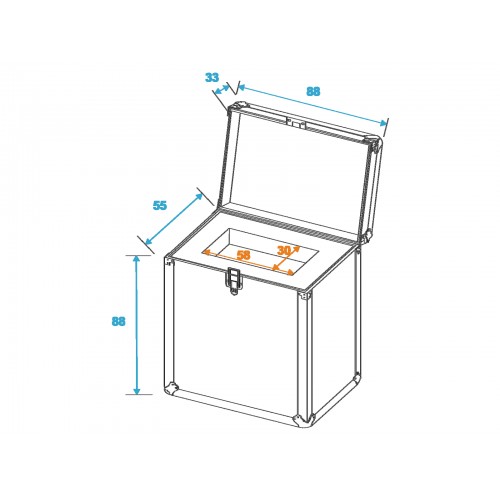 33
88
55
58
30
88