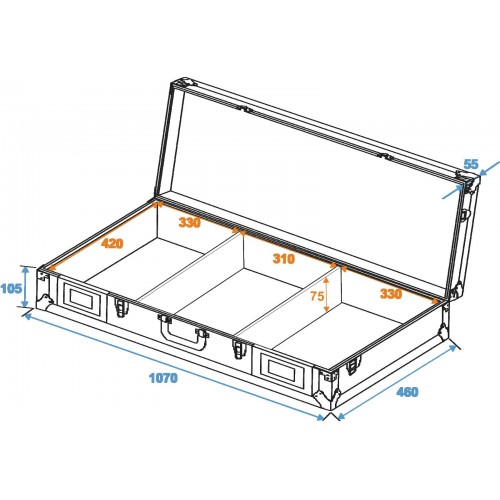 55
330
420
310
105
75
330
1070
460