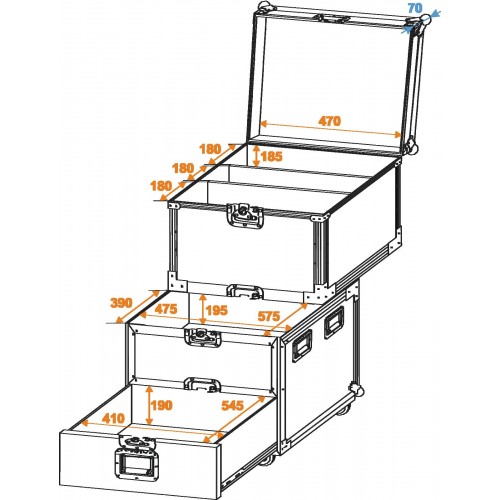 70

470

180

185

180

180

390

475

195

575

190

545

410