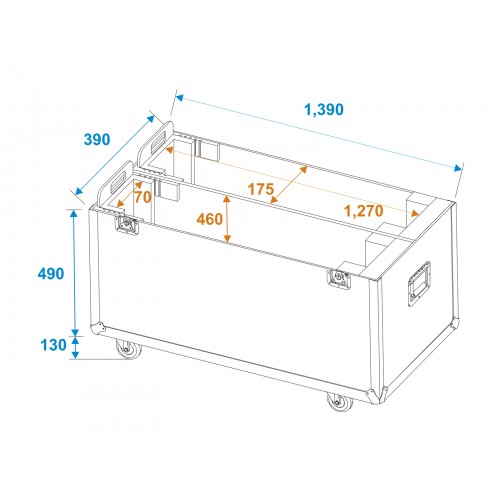 1,390
390
70
175
1,270
460
490
130