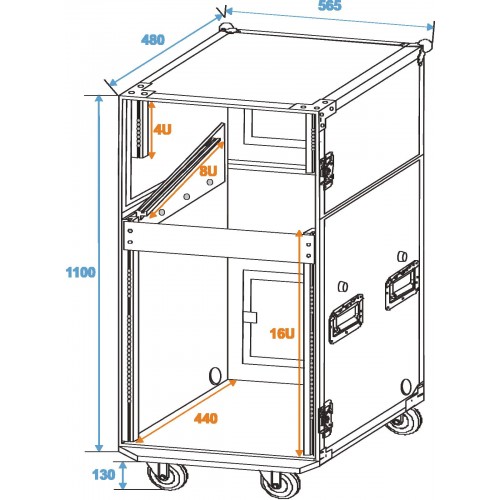 565
480
4U
8U
1100
16U
440
130