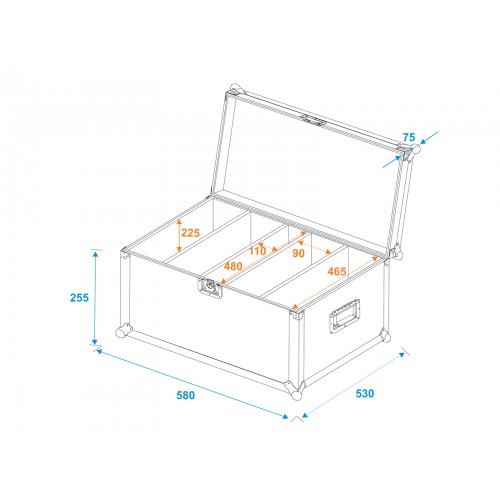 75
225
110
90
480
465
255
580
530