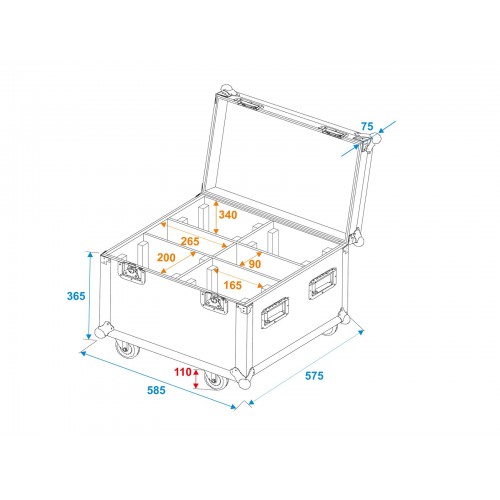 75
340
265
200
90
165
365
110
585
575