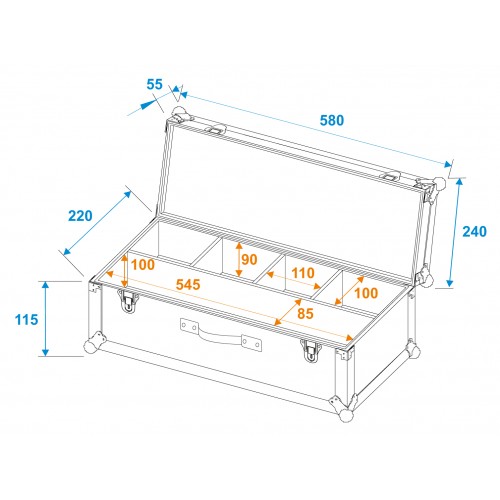 55
580
220
240
100
90
110
545
100
85
115