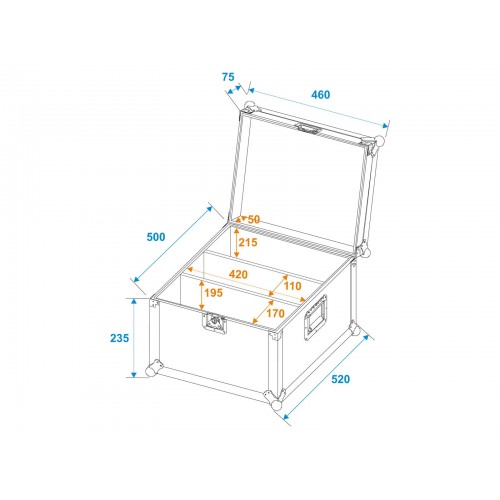 75
460
500
50
215
420
110
195
170
235
520