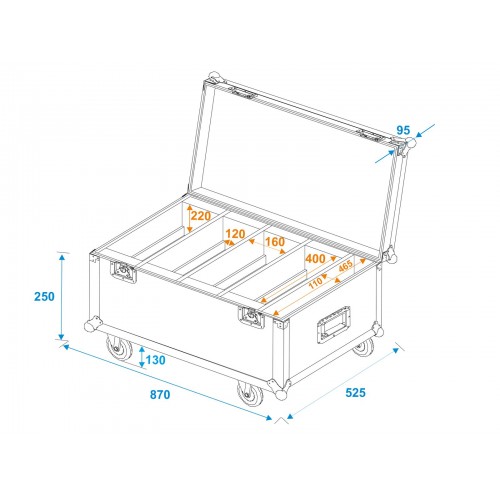 95

220

120

160

400

465

110

250

130

870

525