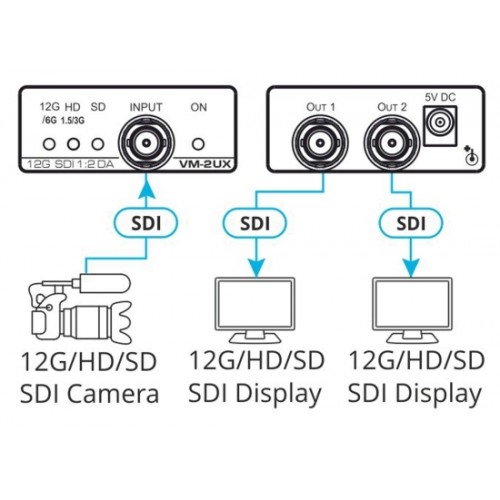 12G /6G HD 1.5/3G SD INPUT ON

12G SDI 1:2 DA VM-2UX

OUT 1 OUT 2 5V DC

SDI

SDI

SDI

12G/HD/SD SDI Camera

12G/HD/SD SDI Display

12G/HD/SD SDI Display