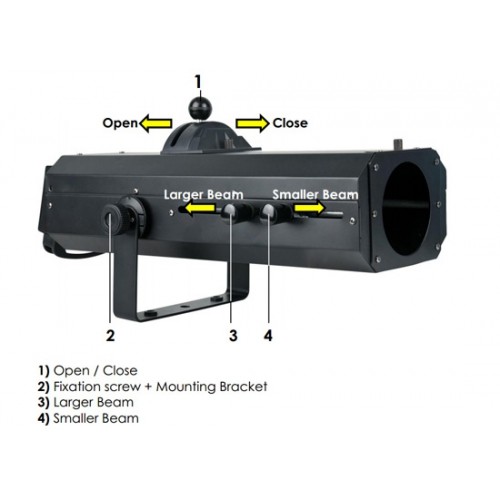 1

Open

Close

Larger Beam

Smaller Beam

2

3

4

1) Open / Close
2) Fixation screw + Mounting Bracket
3) Larger Beam
4) Smaller Beam